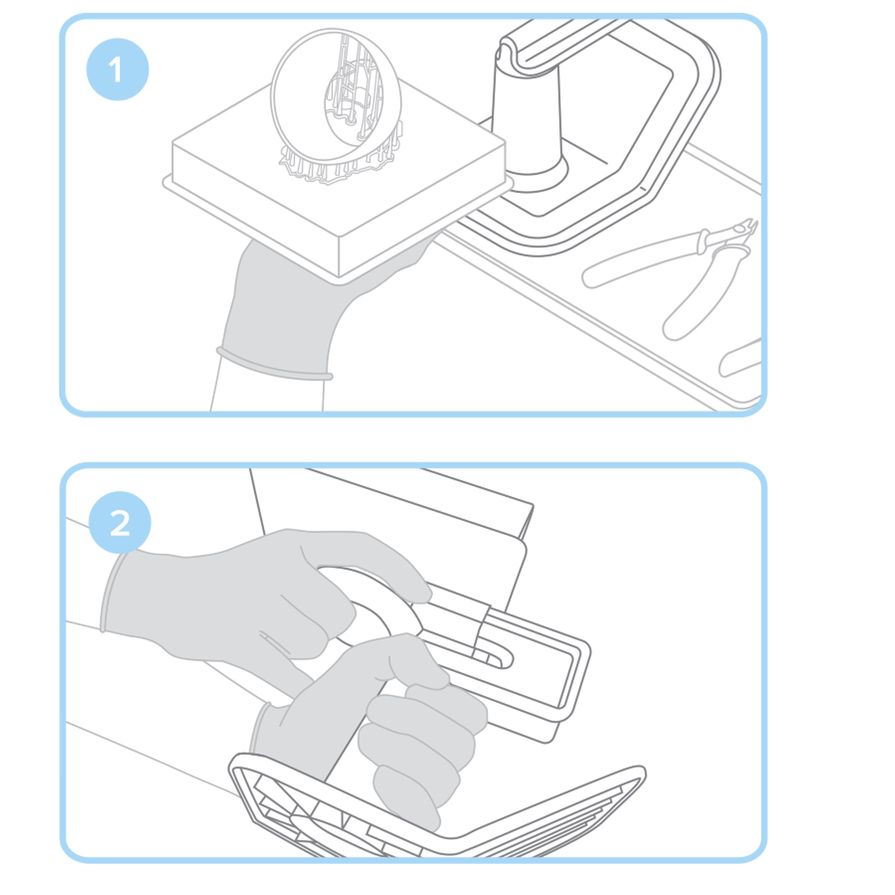 1

2